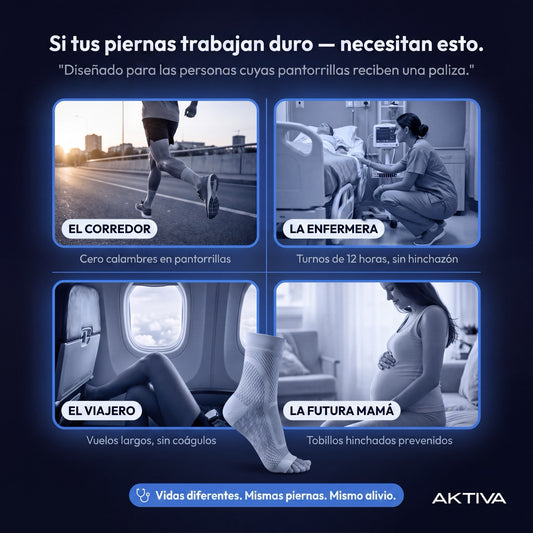 Si tus piernas trabajan duro — necesitan esto.

"Diseñado para las personas cuyas pantorrillas reciben una paliza."

EL CORREDOR

Cero calambres en pantorrillas

LA ENFERMERA

Turnos de 12 horas, sin hinchazón

EL VIAJERO

Vuelos largos, sin coágulos

LA FUTURA MAMÁ

Tobillos hinchados prevenidos

Vidas diferentes. Mismas piernas. Mismo alivio.

AKTIVA